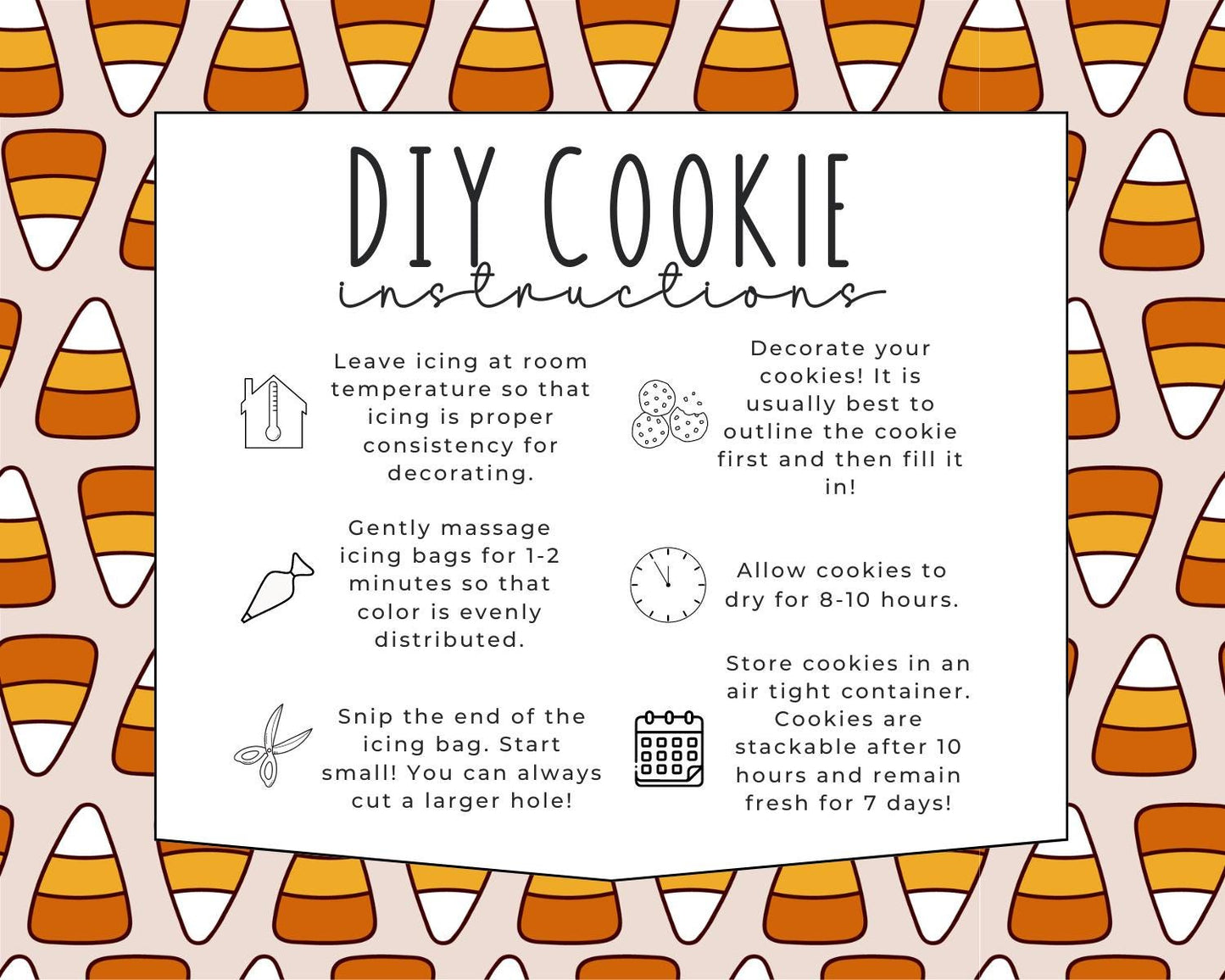 DIY COOKIE
instructions

Leave icing at room temperature so that icing is proper consistency for decorating.

Gently massage icing bags for 1-2 minutes so that color is evenly distributed.

Snip the end of the icing bag. Start small! You can always cut a larger hole!

Decorate your cookies! It is usually best to outline the cookie first and then fill it in!

Allow cookies to dry for 8-10 hours.

Store cookies in an air tight container. Cookies are stackable after 10 hours and remain fresh for 7 days!